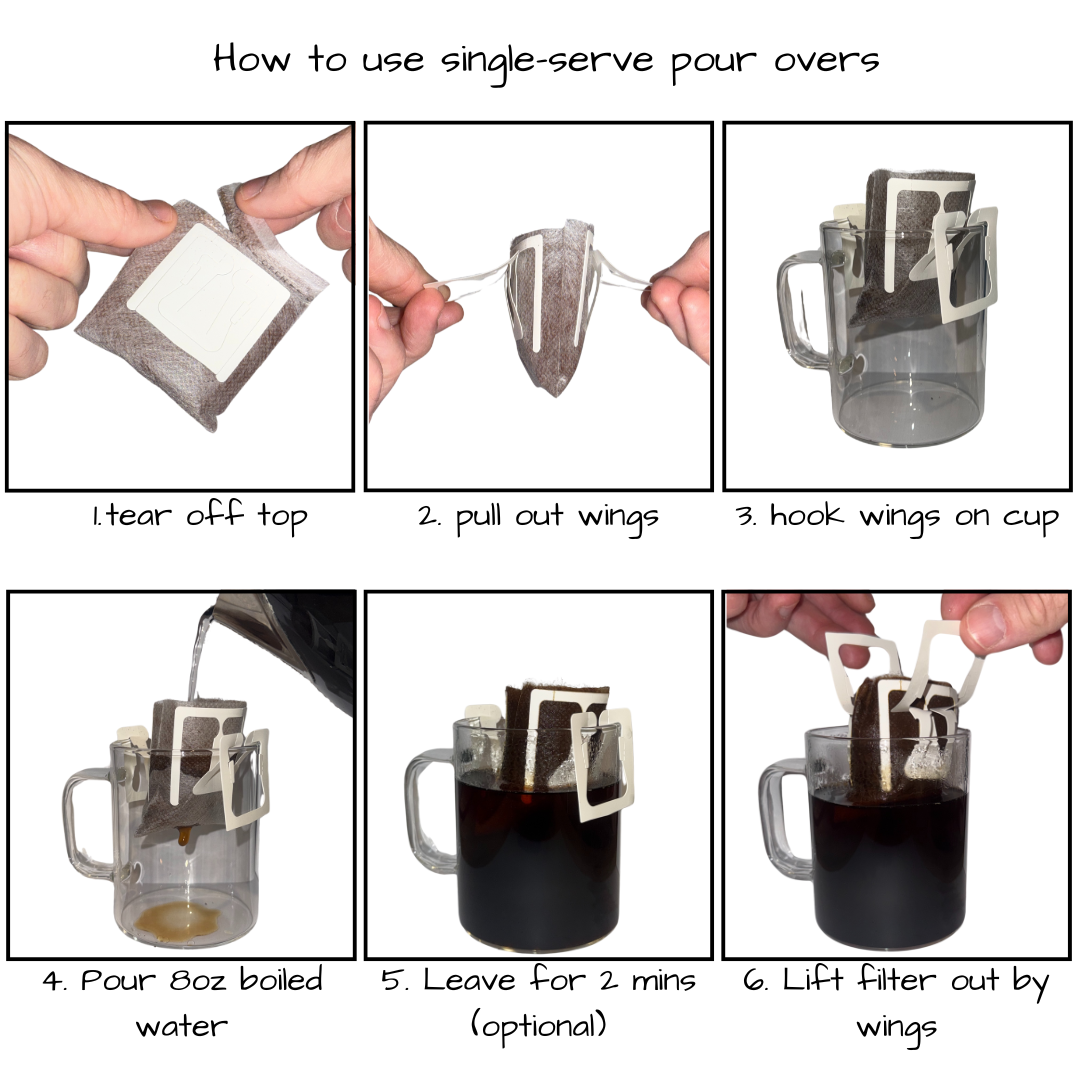 How to use single-serve pour overs

1.tear off top

2. pull out wings

3. hook wings on cup

4. Pour 8oz boiled water

5. Leave for 2 mins (optional)

6. Lift filter out by wings